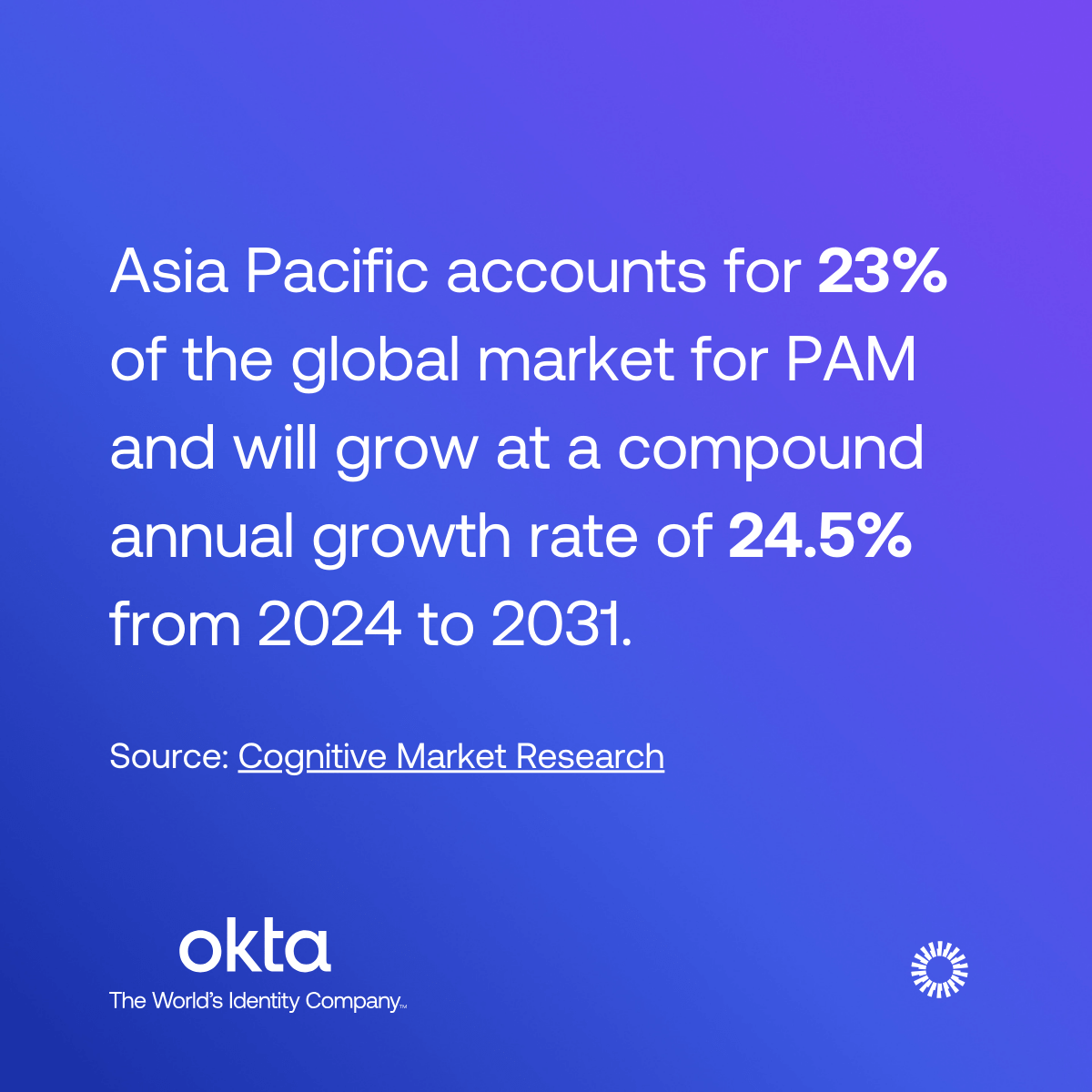 Asia Pacific accounts for 23% of the global market for PAM and will grow at a compound annual growth rate of 24.5% from 2024 to 2031.

Source: Cognitive Market Research

okta
The World's Identity Company™